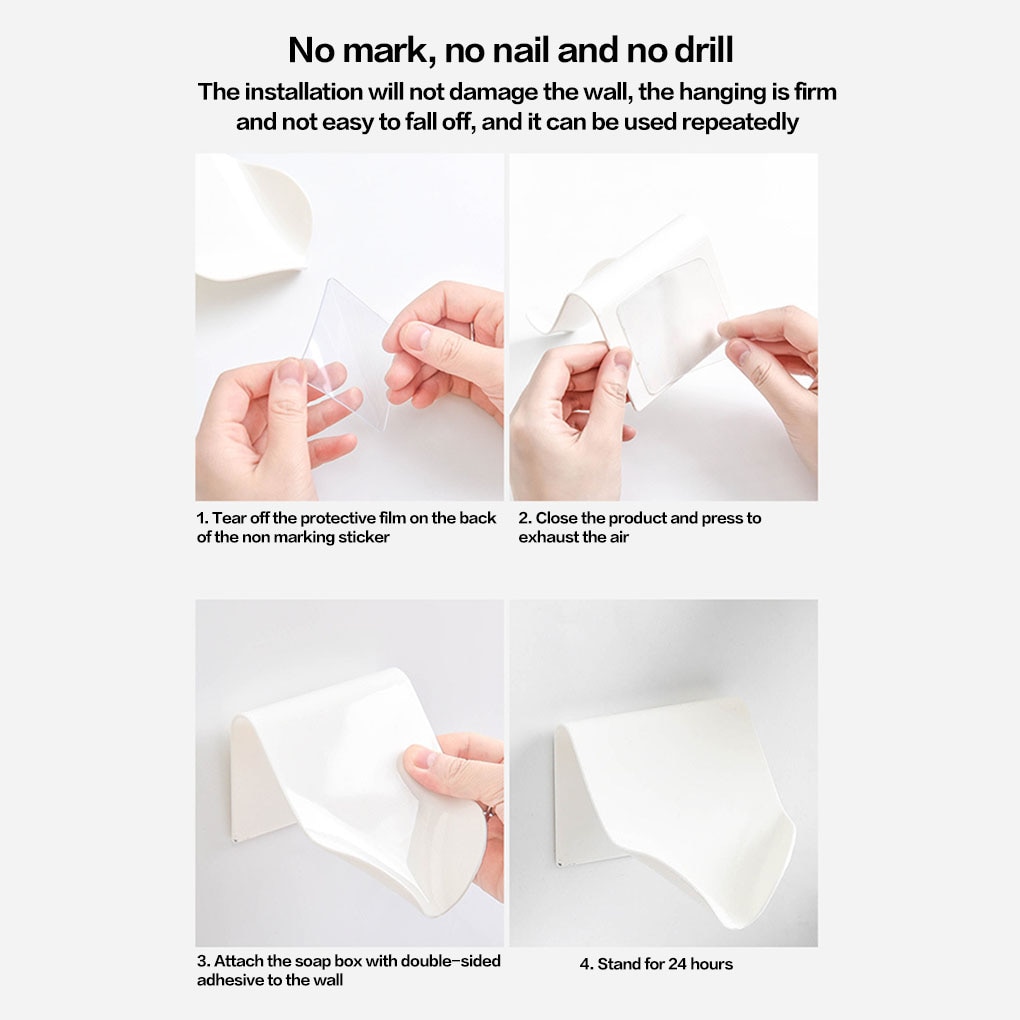 No mark, no nail and no drill

The installation will not damage the wall, the hanging is firm and not easy to fall off, and it can be used repeatedly

1. Tear off the protective film on the back of the non marking sticker

2. Close the product and press to exhaust the air

3. Attach the soap box with double-sided adhesive to the wall

4. Stand for 24 hours