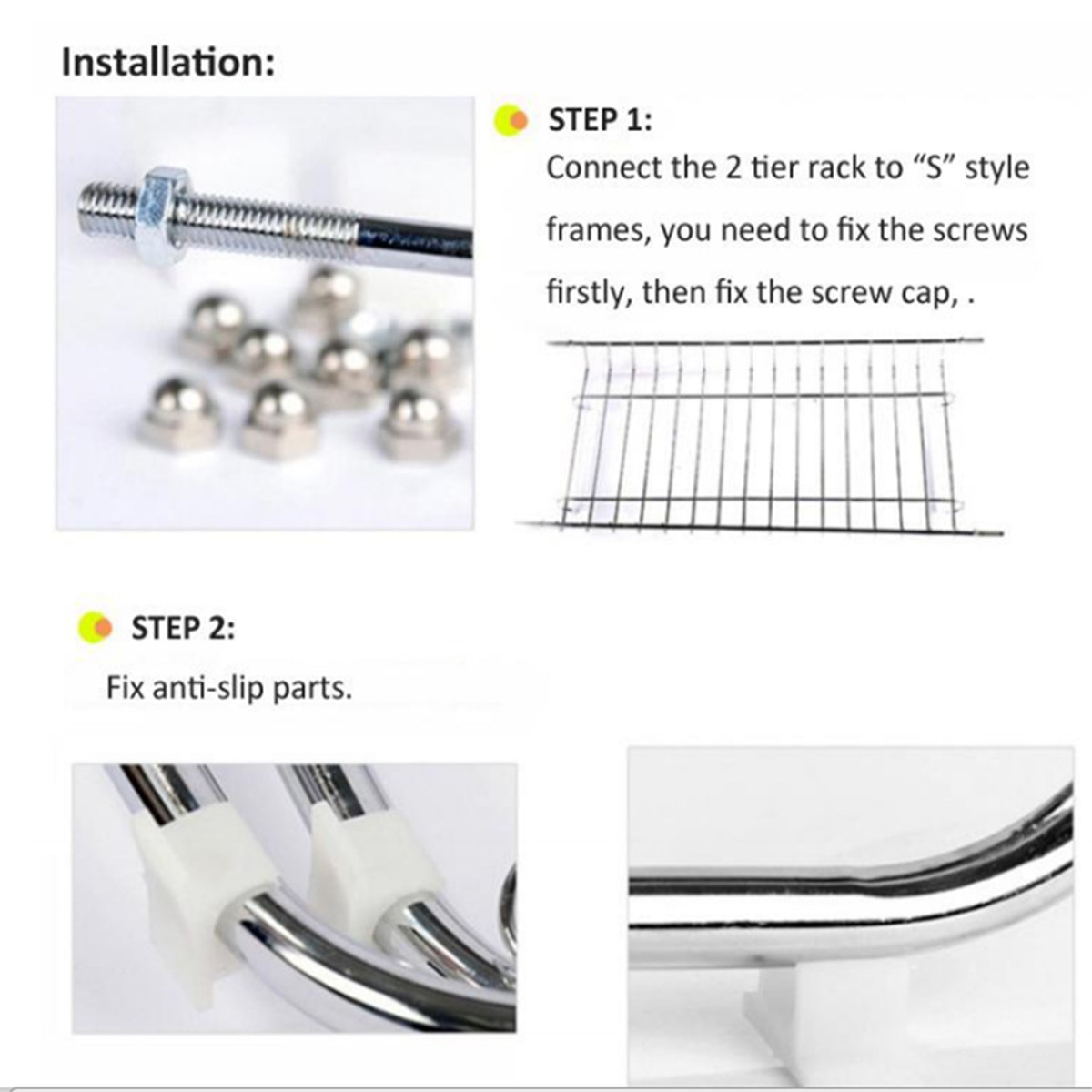 Installation:

STEP 1:

Connect the 2 tier rack to “S” style frames, you need to fix the screws firstly, then fix the screw cap, .

STEP 2:

Fix anti-slip parts.