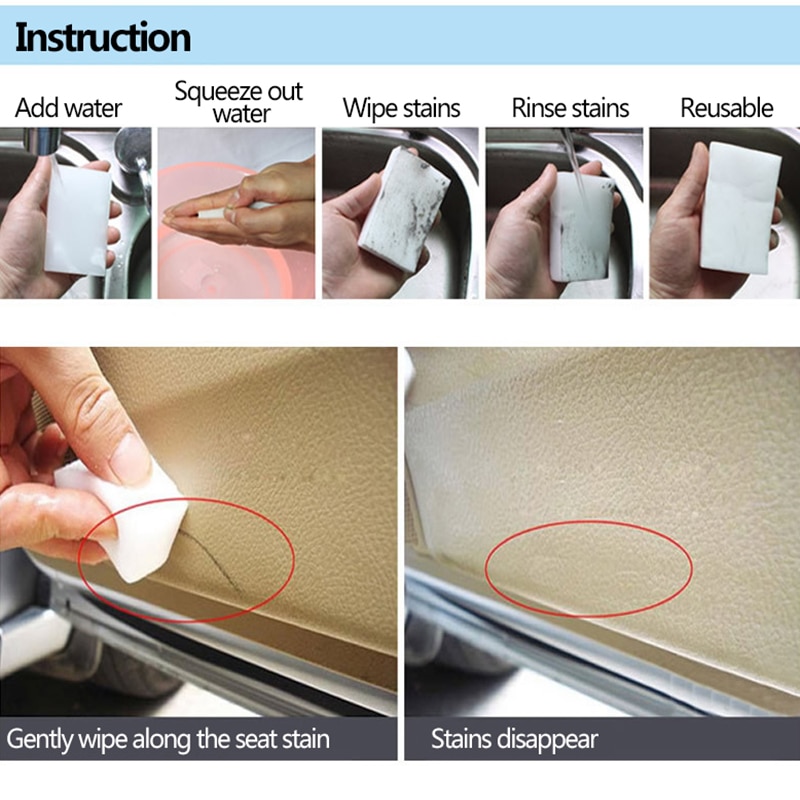 Instruction

Add water

Squeeze out water

Wipe stains

Rinse stains

Reusable

Gently wipe along the seat stain

Stains disappear