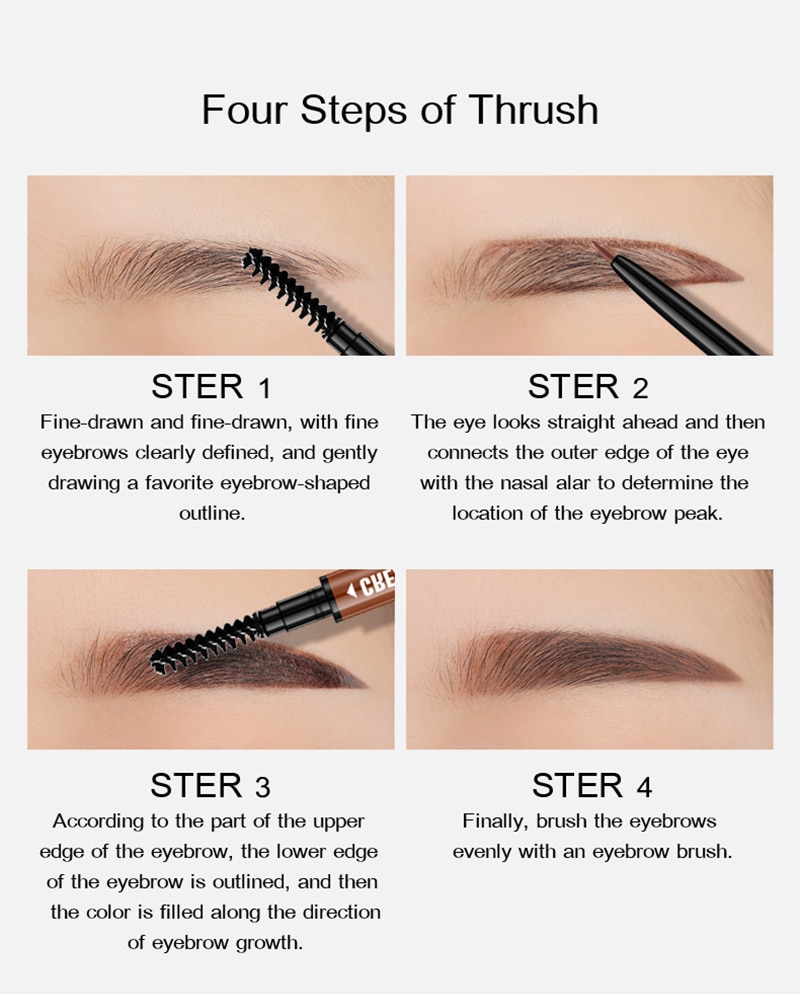 Four Steps of Thrush

STER 1

Fine-drawn and fine-drawn, with fine eyebrows clearly defined, and gently drawing a favorite eyebrow-shaped outline.

STER 2

The eye looks straight ahead and then connects the outer edge of the eye with the nasal alar to determine the location of the eyebrow peak.

CRE

STER 3

According to the part of the upper edge of the eyebrow, the lower edge of the eyebrow is outlined, and then the color is filled along the direction of eyebrow growth.

STER 4

Finally, brush the eyebrows evenly with an eyebrow brush.